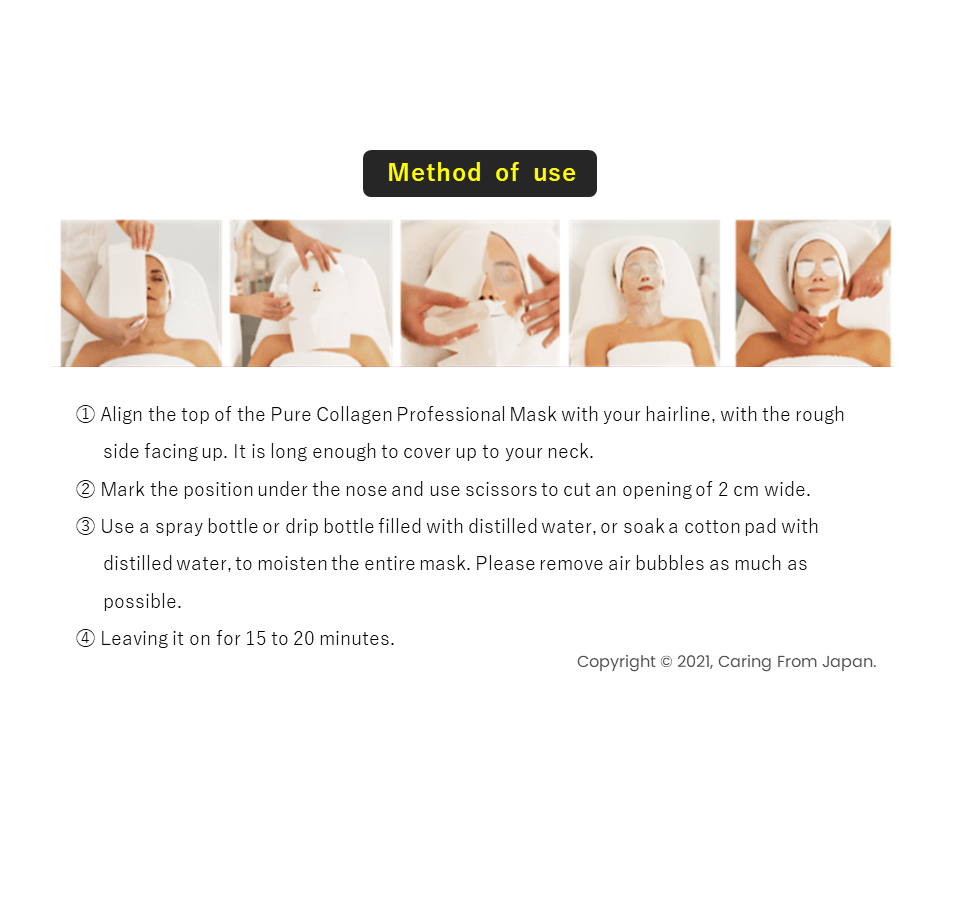 Method of use

① Align the top of the Pure Collagen Professional Mask with your hairline, with the rough side facing up. It is long enough to cover up to your neck.

② Mark the position under the nose and use scissors to cut an opening of 2 cm wide.

③ Use a spray bottle or drip bottle filled with distilled water, or soak a cotton pad with distilled water, to moisten the entire mask. Please remove air bubbles as much as possible.

④ Leaving it on for 15 to 20 minutes.

Copyright © 2021, Caring From Japan.